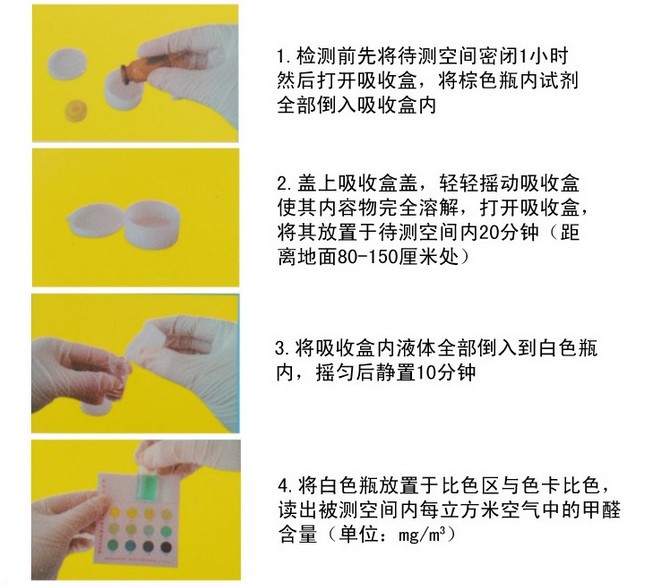 1. 检测前先将待测空间密闭1小时然后打开吸收盒，将棕色瓶内试剂全部倒入吸收盒内

2. 盖上吸收盒盖，轻轻摇动吸收盒使其内容物完全溶解，打开吸收盒，将其放置于待测空间内20分钟（距离地面80-150厘米处）

3. 将吸收盒内液体全部倒入到白色瓶内，摇匀后静置10分钟

4. 将白色瓶放置于比色区与色卡比色，读出被测空间内每立方米空气中的甲醛含量（单位：$mg/m^3$）